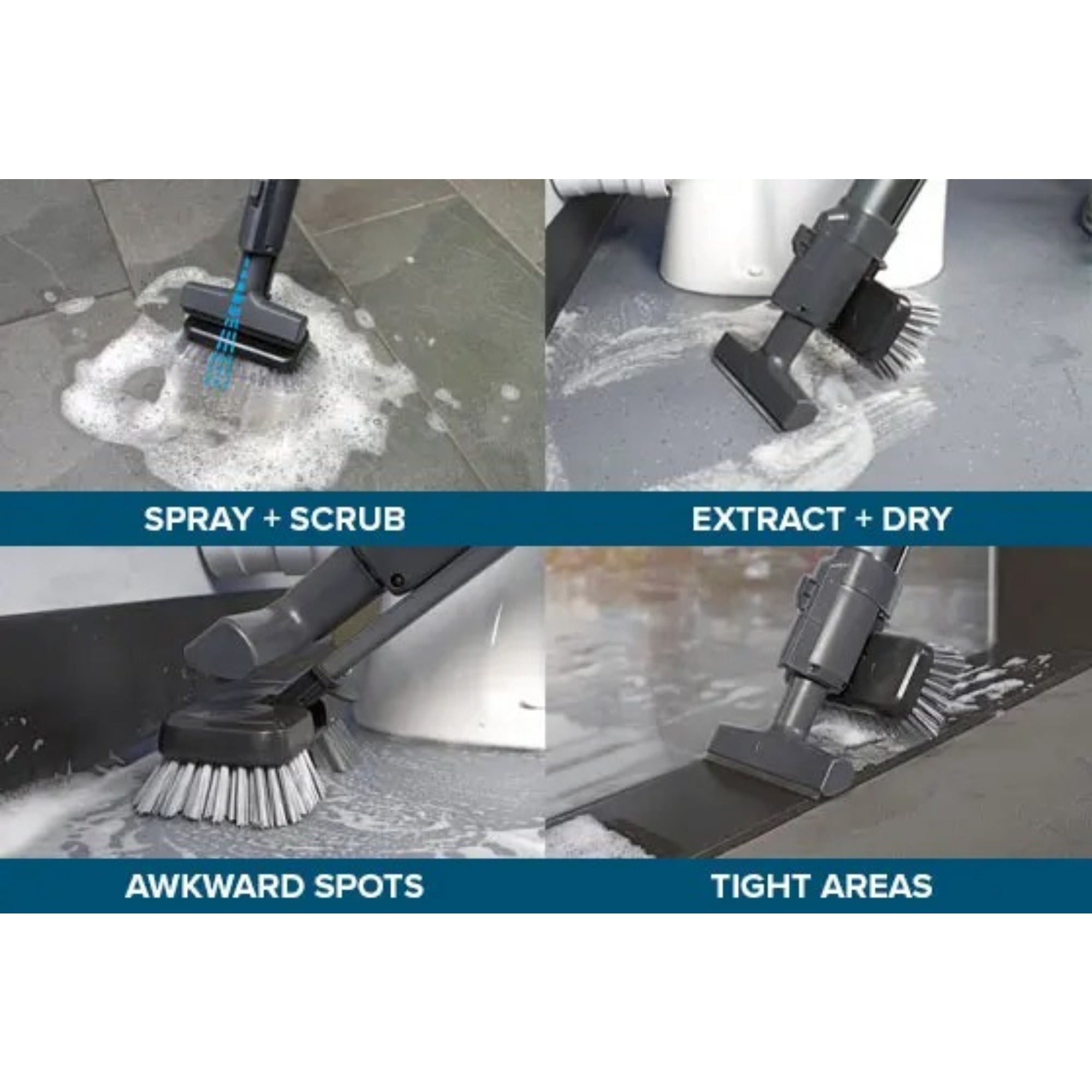 SPRAY + SCRUB

EXTRACT + DRY

AWKWARD SPOTS

TIGHT AREAS